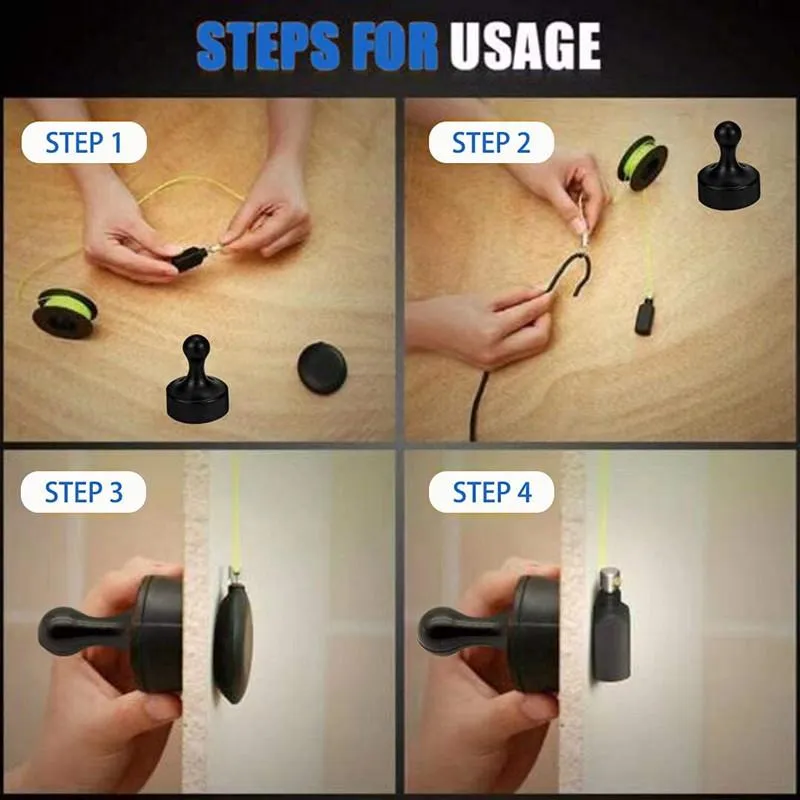 STEPS FOR USAGE

STEP 1

STEP 2

STEP 3

STEP 4